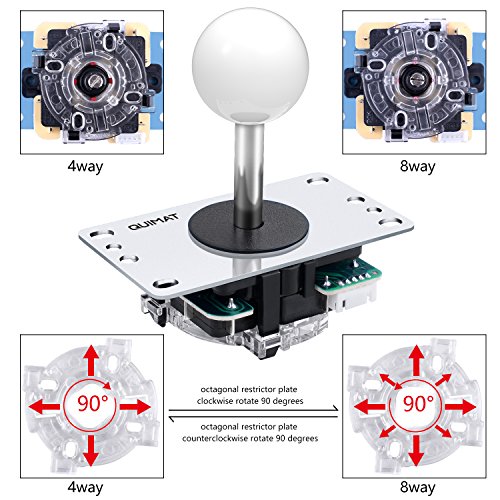 4way

8way

QUIMAT

90°

octagonal restrictor plate
clockwise rotate 90 degrees

octagonal restrictor plate
counterclockwise rotate 90 degrees

90°

4way

8way