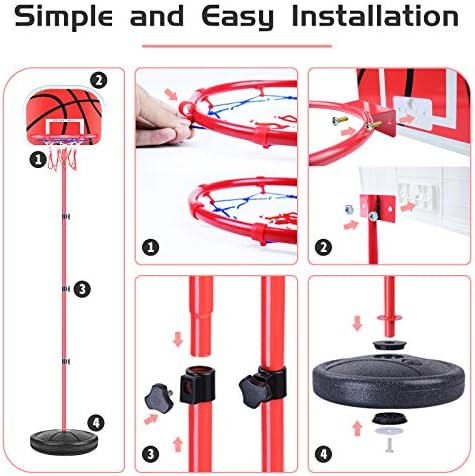 Simple and Easy Installation

2

1

3

4

1

2

3

4