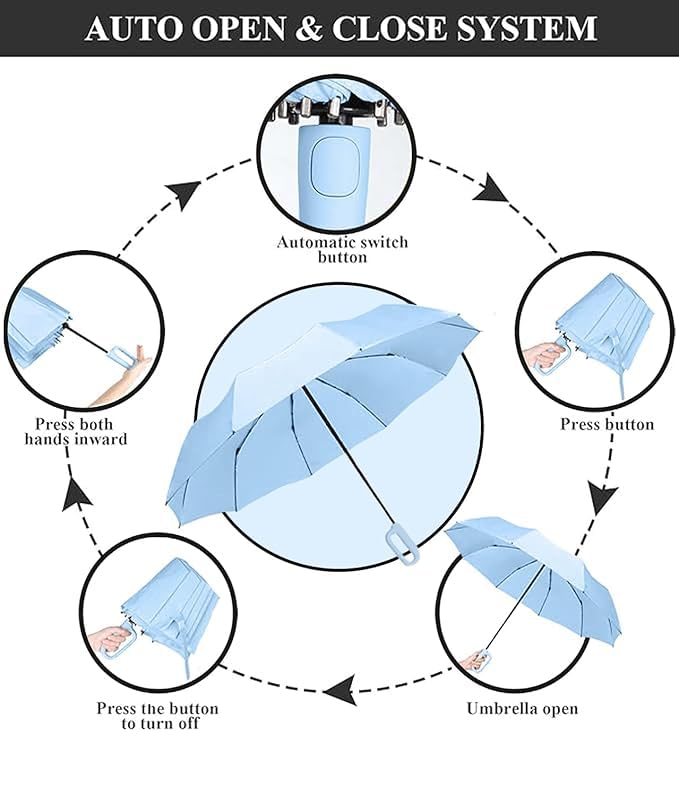 AUTO OPEN & CLOSE SYSTEM

Automatic switch button

Press button

Umbrella open

Press the button to turn off

Press both hands inward