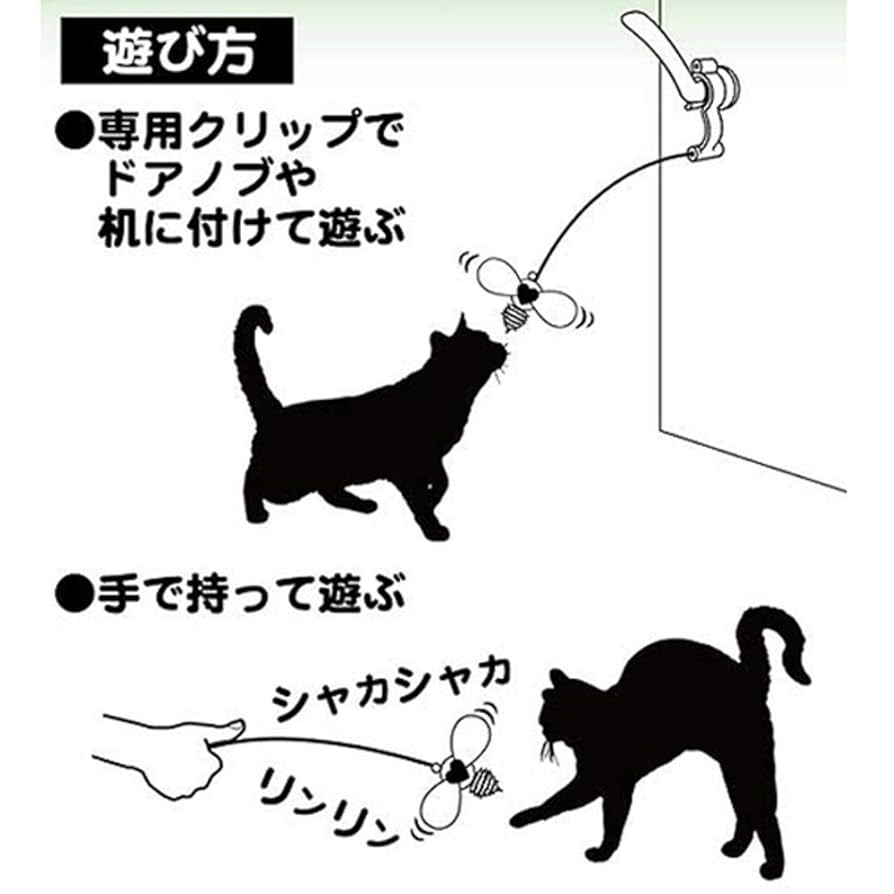 遊び方

●専用クリップでドアノブや机に付けて遊ぶ

●手で持って遊ぶ

シャカシャカ

リンリン