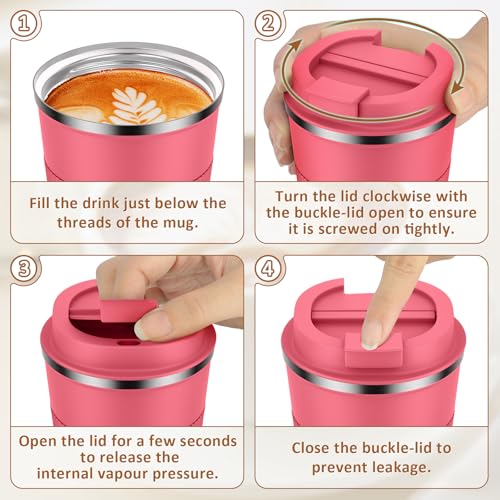 ①

Fill the drink just below the threads of the mug.

②

Turn the lid clockwise with the buckle-lid open to ensure it is screwed on tightly.

③

Open the lid for a few seconds to release the internal vapour pressure.

④

Close the buckle-lid to prevent leakage.