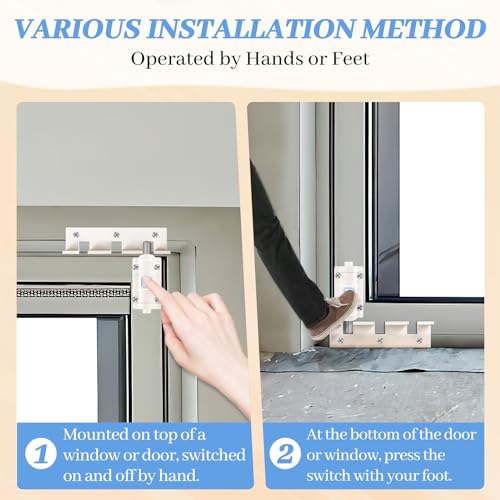 VARIOUS INSTALLATION METHOD

Operated by Hands or Feet

1 Mounted on top of a window or door, switched on and off by hand.

2 At the bottom of the door or window, press the switch with your foot.