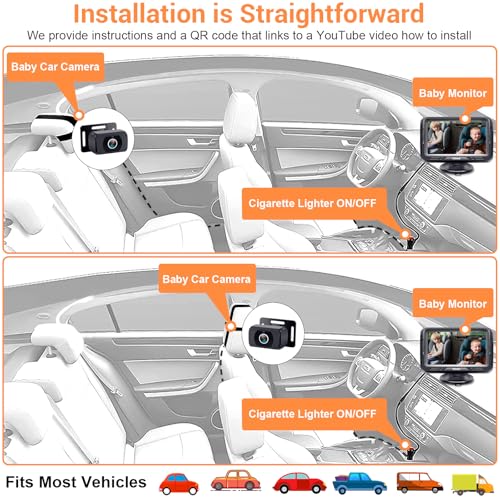 Installation is Straightforward

We provide instructions and a QR code that links to a YouTube video how to install

Baby Car Camera

Baby Monitor

Cigarette Lighter ON/OFF

Baby Car Camera

Baby Monitor

Cigarette Lighter ON/OFF

Fits Most Vehicles