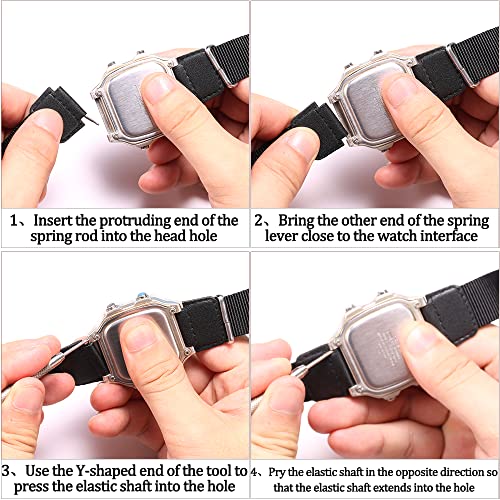 1、Insert the protruding end of the spring rod into the head hole

2、Bring the other end of the spring lever close to the watch interface

3、Use the Y-shaped end of the tool to press the elastic shaft into the hole

4、Pry the elastic shaft in the opposite direction so that the elastic shaft extends into the hole