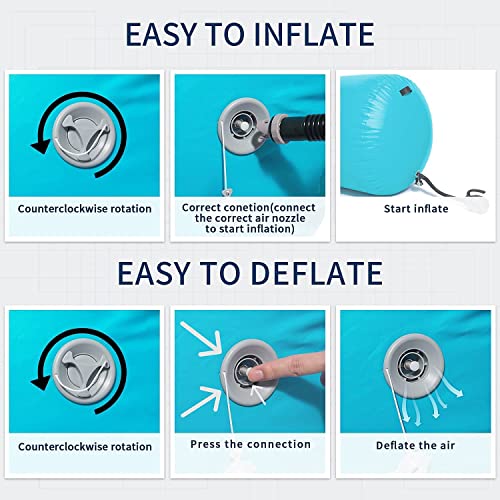 EASY TO INFLATE

Counterclockwise rotation

Correct conetion(connect the correct air nozzle to start inflation)

Start inflate

EASY TO DEFLATE

Counterclockwise rotation

Press the connection

Deflate the air