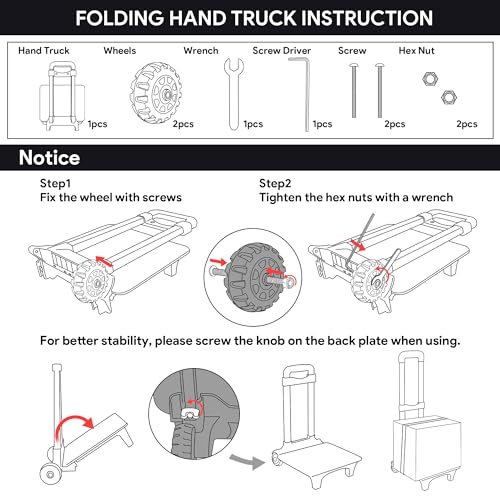 FOLDING HAND TRUCK INSTRUCTION

Hand Truck 1pcs

Wheels 2pcs

Wrench 1pcs

Screw Driver 1pcs

Screw 2pcs

Hex Nut 2pcs

Notice

Step1
Fix the wheel with screws

Step2
Tighten the hex nuts with a wrench

For better stability, please screw the knob on the back plate when using.