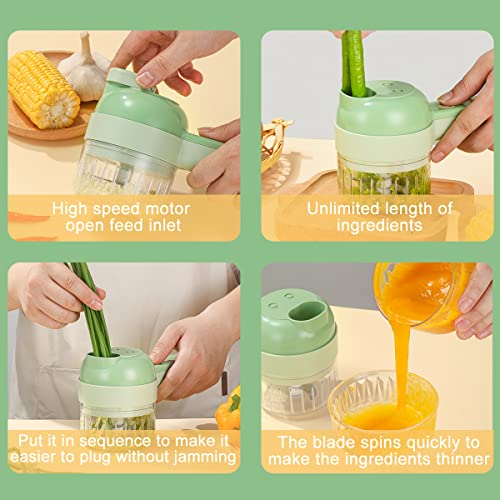 High speed motor
open feed inlet

Unlimited length of
ingredients

Put it in sequence to make it
easier to plug without jamming

The blade spins quickly to
make the ingredients thinner