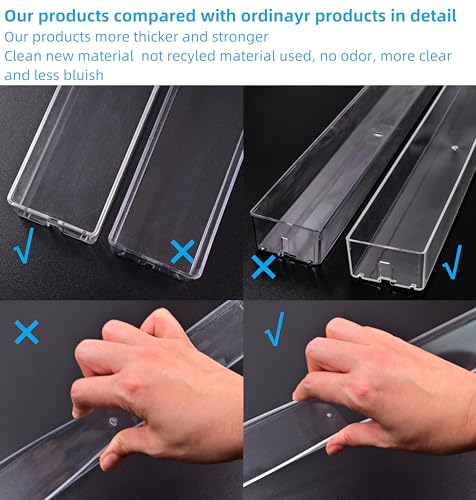 Our products compared with ordinayr products in detail
Our products more thicker and stronger
Clean new material  not recyled material used, no odor, more clear and less bluish

√
×
×
√
×
√