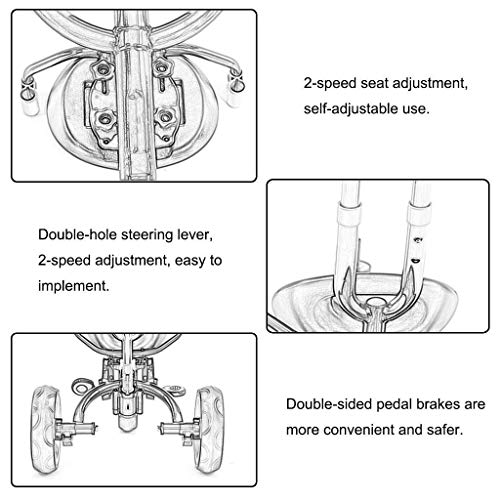 2-speed seat adjustment, self-adjustable use.

Double-hole steering lever, 2-speed adjustment, easy to implement.

Double-sided pedal brakes are more convenient and safer.