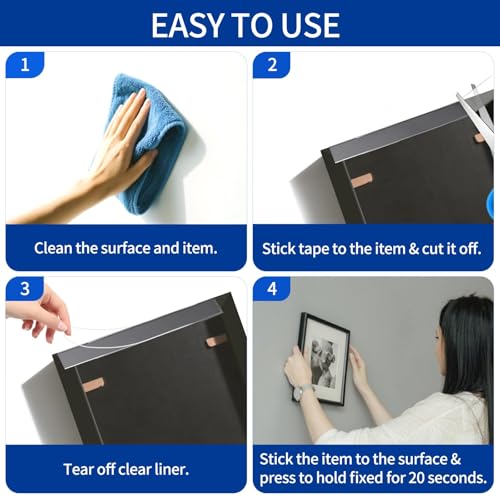 EASY TO USE

1

Clean the surface and item.

2

Stick tape to the item & cut it off.

3

Tear off clear liner.

4

Stick the item to the surface & press to hold fixed for 20 seconds.