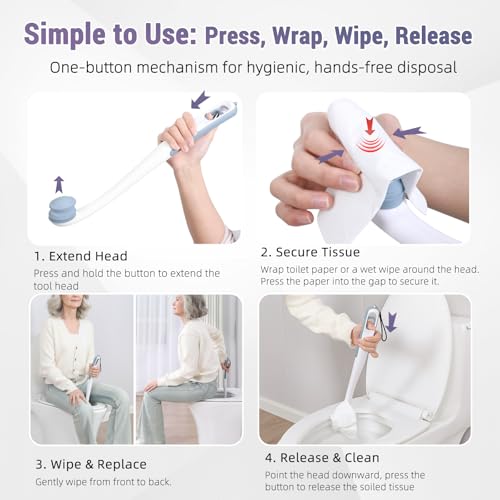 Simple to Use: Press, Wrap, Wipe, Release

One-button mechanism for hygienic, hands-free disposal

1. Extend Head

Press and hold the button to extend the tool head

2. Secure Tissue

Wrap toilet paper or a wet wipe around the head. Press the paper into the gap to secure it.

3. Wipe & Replace

Gently wipe from front to back.

4. Release & Clean

Point the head downward, press the button to release the soiled tissue