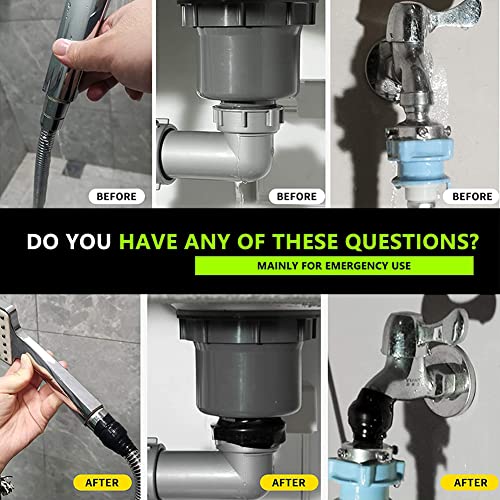 BEFORE
BEFORE
BEFORE

DO YOU HAVE ANY OF THESE QUESTIONS?

MAINLY FOR EMERGENCY USE

AFTER
AFTER
AFTER