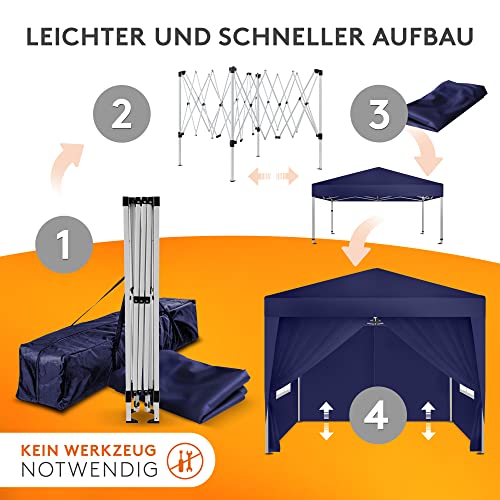 LEICHTER UND SCHNELLER AUFBAU

2

3

1

4

KEIN WERKZEUG
NOTWENDIG