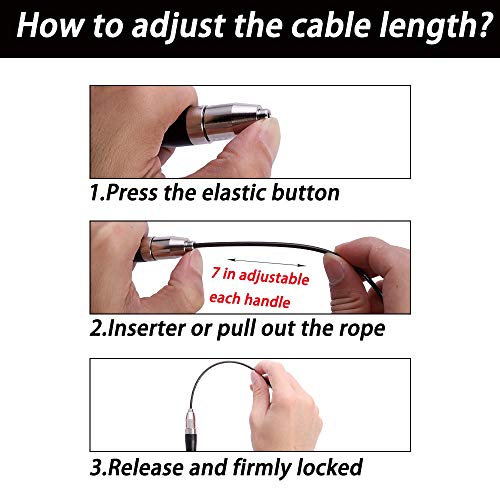 How to adjust the cable length?

1.Press the elastic button

7 in adjustable each handle

2.Inserter or pull out the rope

3.Release and firmly locked