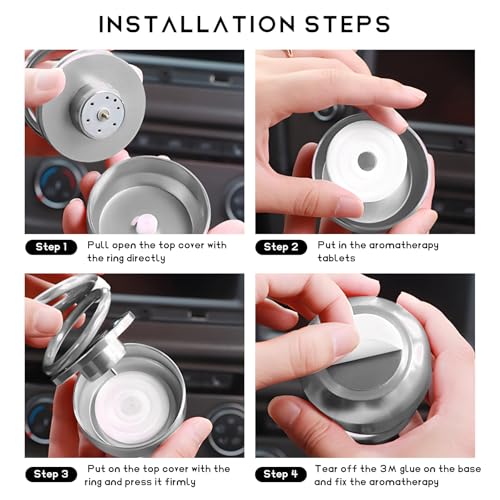 INSTALLATION STEPS

Step 1 Pull open the top cover with the ring directly

Step 2 Put in the aromatherapy tablets

Step 3 Put on the top cover with the ring and press it firmly

Step 4 Tear off the 3M glue on the base and fix the aromatherapy