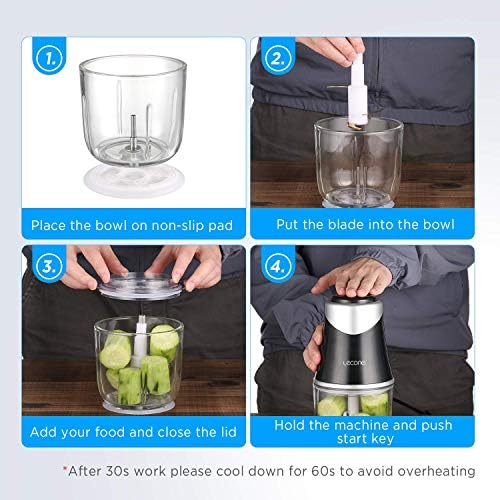 1.

Place the bowl on non-slip pad

2.

Put the blade into the bowl

3.

Add your food and close the lid

4.

LECONE

Hold the machine and push start key

*After 30s work please cool down for 60s to avoid overheating