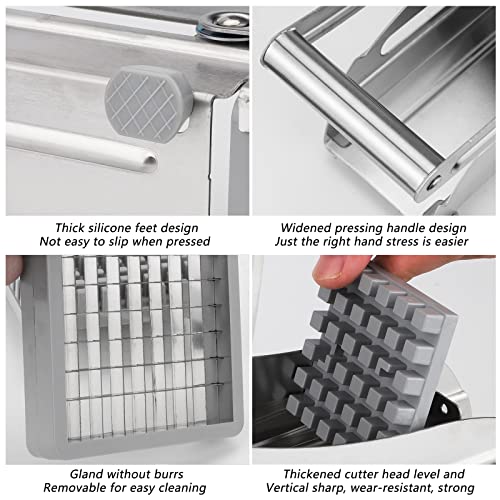 Thick silicone feet design
Not easy to slip when pressed

Widened pressing handle design
Just the right hand stress is easier

Gland without burrs
Removable for easy cleaning

Thickened cutter head level and
Vertical sharp, wear-resistant, strong