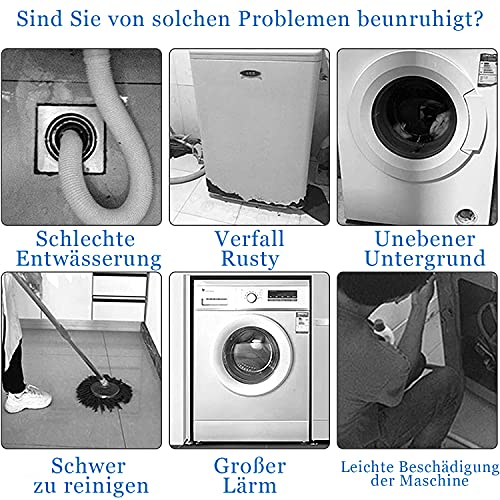 Sind Sie von solchen Problemen beunruhigt?

Schlechte Entwässerung

Verfall Rusty

Unebener Untergrund

Schwer zu reinigen

Großer Lärm

Leichte Beschädigung der Maschine