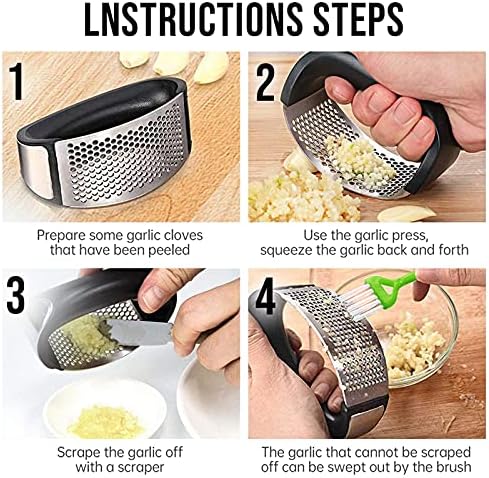 LNSTRUCTIONS STEPS

1

Prepare some garlic cloves that have been peeled

2

Use the garlic press, squeeze the garlic back and forth

3

Scrape the garlic off with a scraper

4

The garlic that cannot be scraped off can be swept out by the brush