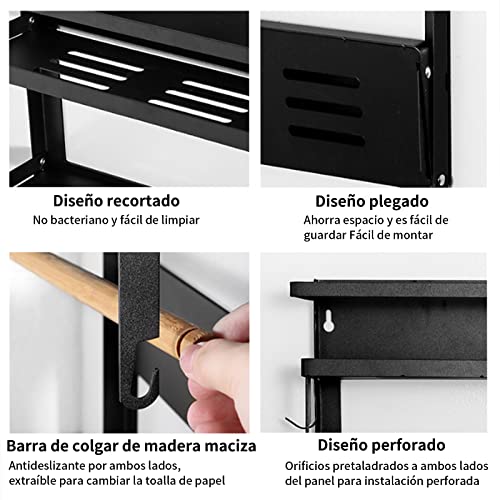 Diseño recortado
No bacteriano y fácil de limpiar

Diseño plegado
Ahorra espacio y es fácil de guardar Fácil de montar

Barra de colgar de madera maciza
Antideslizante por ambos lados, extraíble para cambiar la toalla de papel

Diseño perforado
Orificios pretaladrados a ambos lados del panel para instalación perforada