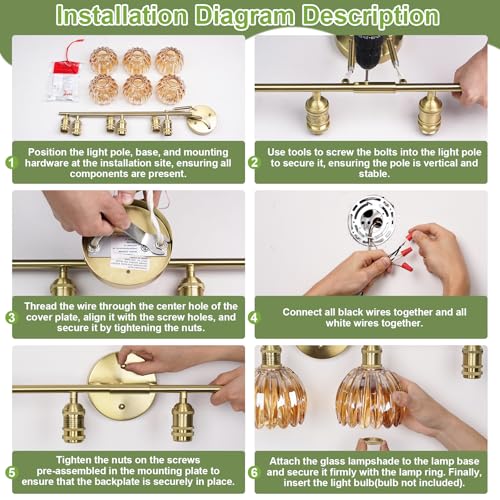 Installation Diagram Description

1 Position the light pole, base, and mounting hardware at the installation site, ensuring all components are present.

2 Use tools to screw the bolts into the light pole to secure it, ensuring the pole is vertical and stable.

3 Thread the wire through the center hole of the cover plate, align it with the screw holes, and secure it by tightening the nuts.

4 Connect all black wires together and all white wires together.

5 Tighten the nuts on the screws pre-assembled in the mounting plate to ensure that the backplate is securely in place.

6 Attach the glass lampshade to the lamp base and secure it firmly with the lamp ring. Finally, insert the light bulb(bulb not included).