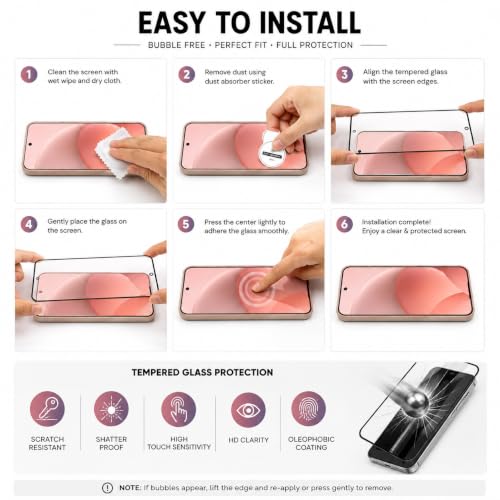 EASY TO INSTALL

BUBBLE FREE • PERFECT FIT • FULL PROTECTION

1 Clean the screen with wet wipe and dry cloth.

2 Remove dust using dust absorber sticker.

3 Align the tempered glass with the screen edges.

4 Gently place the glass on the screen.

5 Press the center lightly to adhere the glass smoothly.

6 Installation complete! Enjoy a clear & protected screen.

TEMPERED GLASS PROTECTION

SCRATCH RESISTANT

SHATTER PROOF

HIGH TOUCH SENSITIVITY

HD CLARITY

OLEOPHOBIC COATING

NOTE: If bubbles appear, lift the edge and re-apply or press gently to remove.