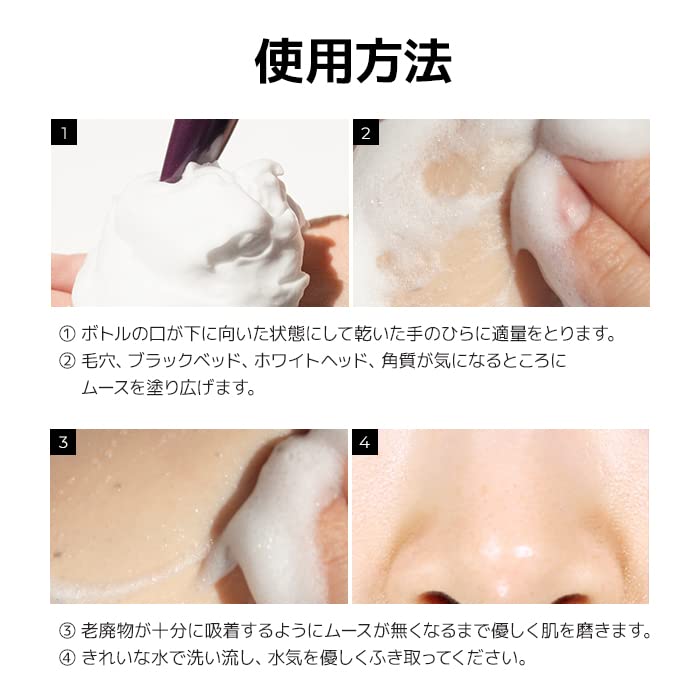 使用方法

1

2

① ボトルの口が下に向いた状態にして乾いた手のひらに適量をとります。
② 毛穴、ブラックベッド、ホワイトヘッド、角質が気になるところにムースを塗り広げます。

3

4

③ 老廃物が十分に吸着するようにムースが無くなるまで優しく肌を磨きます。
④ きれいな水で洗い流し、水気を優しくふき取ってください。