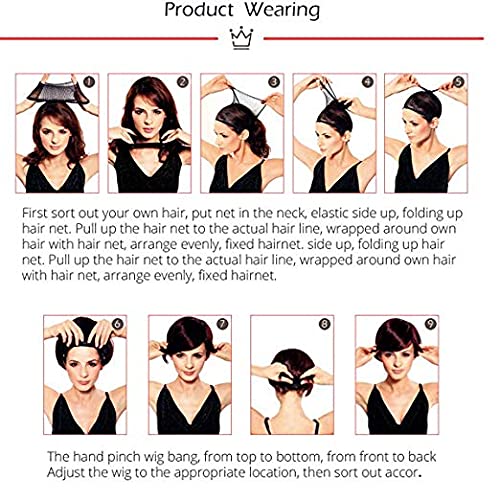 Product Wearing

1 2 3 4 5

First sort out your own hair, put net in the neck, elastic side up, folding up hair net. Pull up the hair net to the actual hair line, wrapped around own hair with hair net, arrange evenly, fixed hairnet. side up, folding up hair net. Pull up the hair net to the actual hair line, wrapped around own hair with hair net, arrange evenly, fixed hairnet.

6 7 8 9

The hand pinch wig bang, from top to bottom, from front to back
Adjust the wig to the appropriate location, then sort out accor.