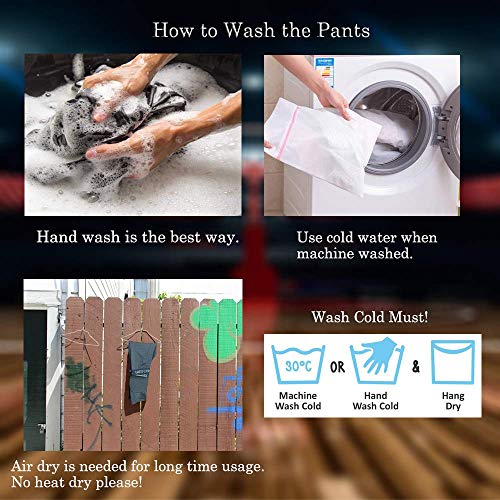 How to Wash the Pants

Hand wash is the best way.

Use cold water when machine washed.

Wash Cold Must!

30°C OR &

Machine Wash Cold

Hand Wash Cold

Hang Dry

Air dry is needed for long time usage. No heat dry please!