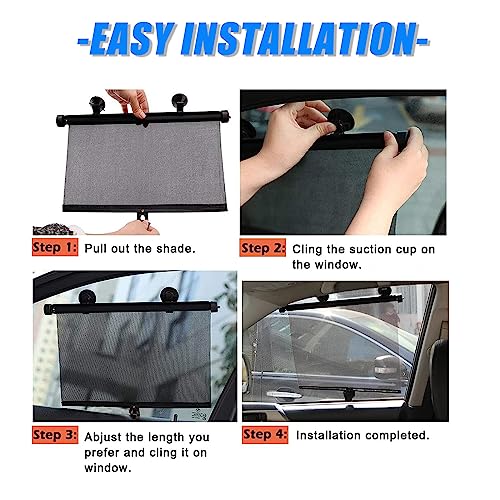 -EASY INSTALLATION-

Step 1: Pull out the shade.

Step 2: Cling the suction cup on the window.

Step 3: Abjust the length you prefer and cling it on window.

Step 4: Installation completed.