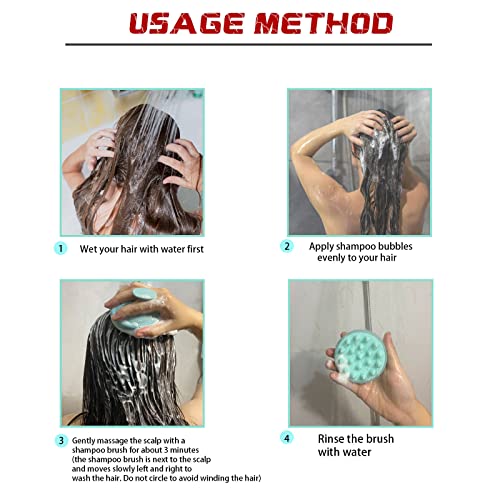 USAGE METHOD

1 Wet your hair with water first

2 Apply shampoo bubbles evenly to your hair

3 Gently massage the scalp with a shampoo brush for about 3 minutes (the shampoo brush is next to the scalp and moves slowly left and right to wash the hair. Do not circle to avoid winding the hair)

4 Rinse the brush with water