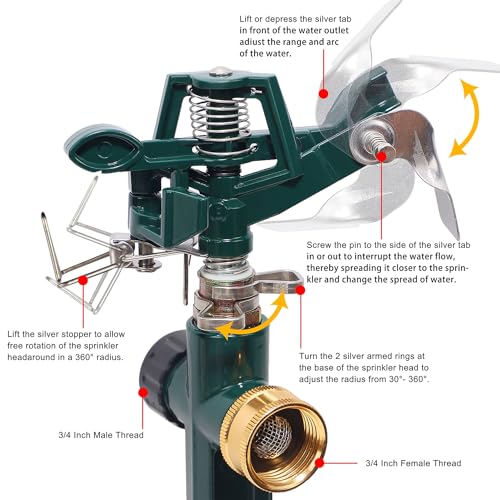 Lift or depress the silver tab in front of the water outlet adiust the range and arc of the water.

Screw the pin to the side of the silver tab in or out to interrupt the water flow, thereby spreading it closer to the sprinkler and change the spread of water.

Lift the silver stopper to allow free rotation of the sprinkler headaround in a 360° radius.

Turn the 2 silver armed rings at the base of the sprinkler head to adjust the radius from 30°- 360°.

3/4 Inch Male Thread

3/4 Inch Female Thread