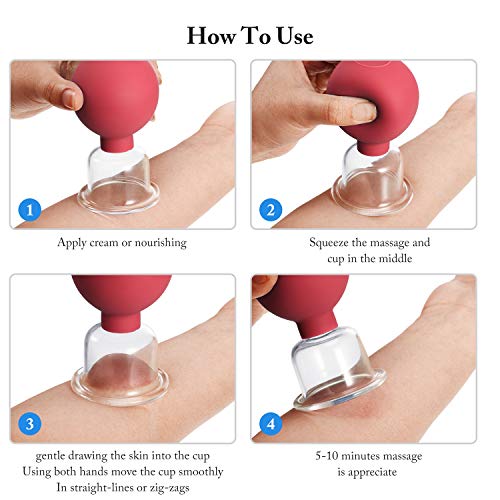 How To Use

1

Apply cream or nourishing

2

Squeeze the massage and cup in the middle

3

gentle drawing the skin into the cup
Using both hands move the cup smoothly
In straight-lines or zig-zags

4

5-10 minutes massage is appreciate