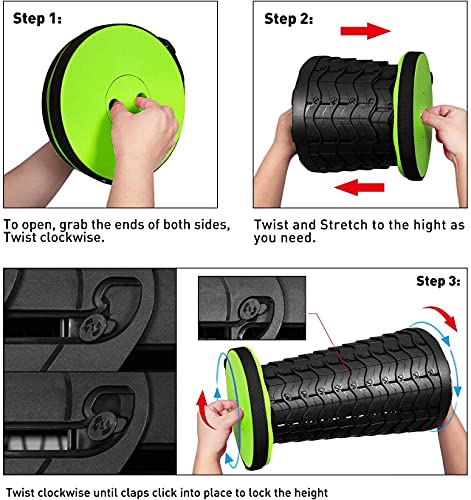 Step 1:

To open, grab the ends of both sides, Twist clockwise.

Step 2:

Twist and Stretch to the hight as you need.

Step 3:

Twist clockwise until claps click into place to lock the height