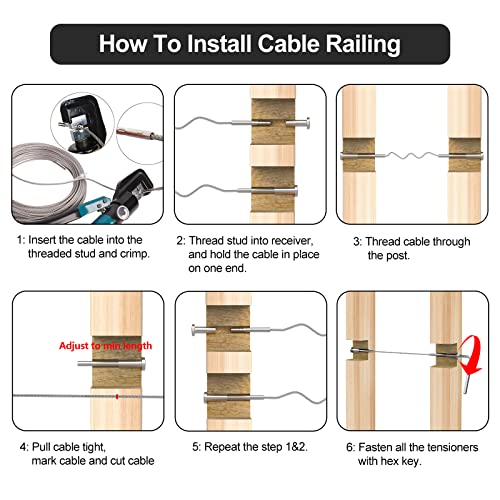 How To Install Cable Railing

1: Insert the cable into the threaded stud and crimp.

2: Thread stud into receiver, and hold the cable in place on one end.

3: Thread cable through the post.

Adjust to min length

4: Pull cable tight, mark cable and cut cable

5: Repeat the step 1&2.

6: Fasten all the tensioners with hex key.