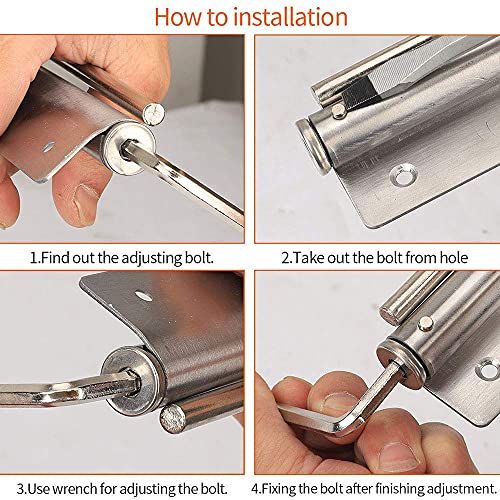 How to installation

1.Find out the adjusting bolt.

2.Take out the bolt from hole

3.Use wrench for adjusting the bolt.

4.Fixing the bolt after finishing adjustment.