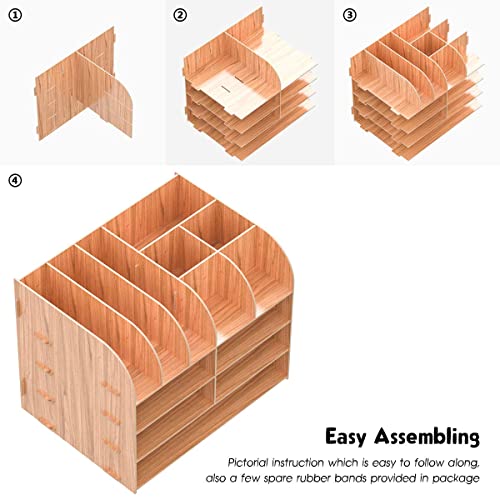 ①

②

③

④

Easy Assembling

Pictorial instruction which is easy to follow along, also a few spare rubber bands provided in package