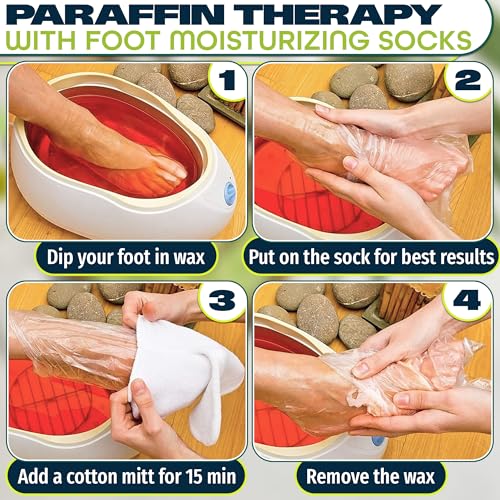 PARAFFIN THERAPY
WITH FOOT MOISTURIZING SOCKS

1

Dip your foot in wax

2

Put on the sock for best results

3

Add a cotton mitt for 15 min

4

Remove the wax