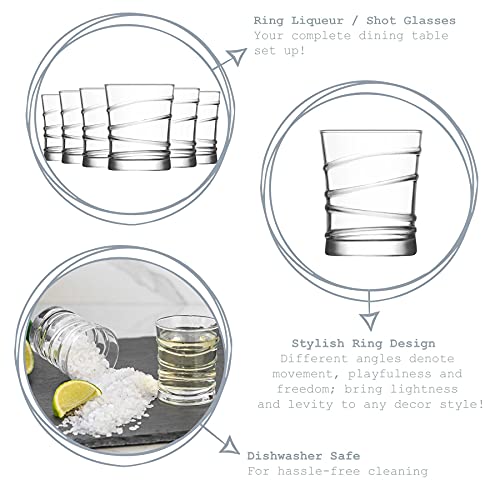 Ring Liqueur / Shot Glasses
Your complete dining table set up!

Stylish Ring Design
Different angles denote movement, playfulness and freedom; bring lightness and levity to any decor style!

Dishwasher Safe
For hassle-free cleaning