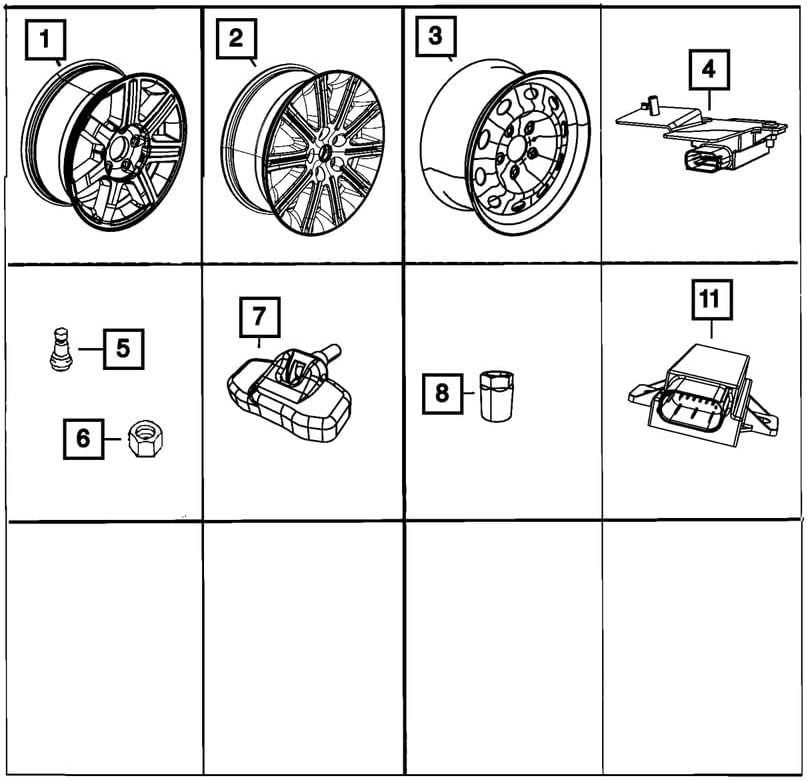 1
2
3
4
5
6
7
8
11