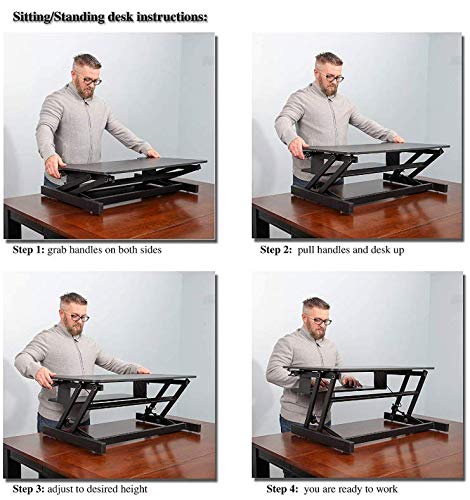 Sitting/Standing desk instructions:

Step 1: grab handles on both sides

Step 2: pull handles and desk up

Step 3: adjust to desired height

Step 4: you are ready to work