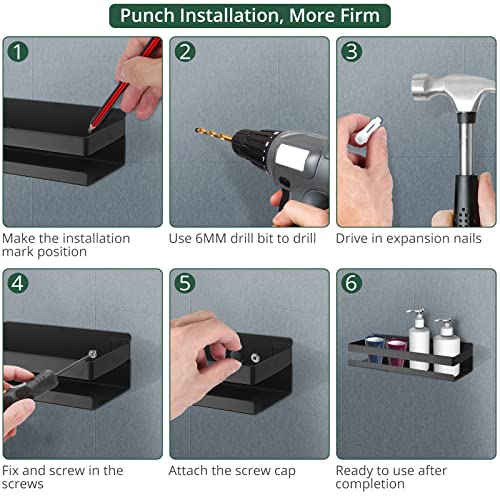 Punch Installation, More Firm

1

Make the installation mark position

2

Use 6MM drill bit to drill

3

Drive in expansion nails

4

Fix and screw in the screws

5

Attach the screw cap

6

Ready to use after completion