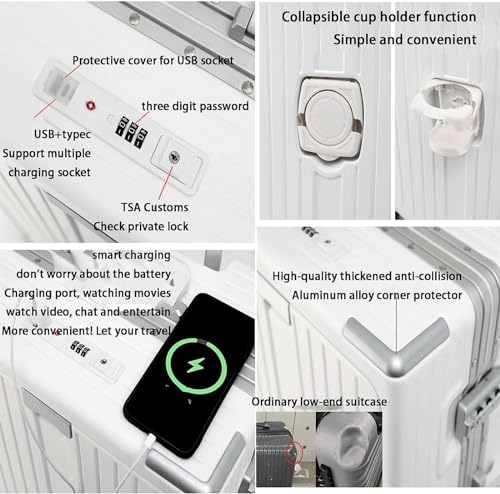 Protective cover for USB socket

three digit password

USB+typec
Support multiple
charging socket

TSA Customs
Check private lock

Collapsible cup holder function
Simple and convenient

smart charging
don't worry about the battery
Charging port, watching movies
watch video, chat and entertain
More convenient! Let your travel

High-quality thickened anti-collision
Aluminum alloy corner protector

Ordinary low-end suitcase