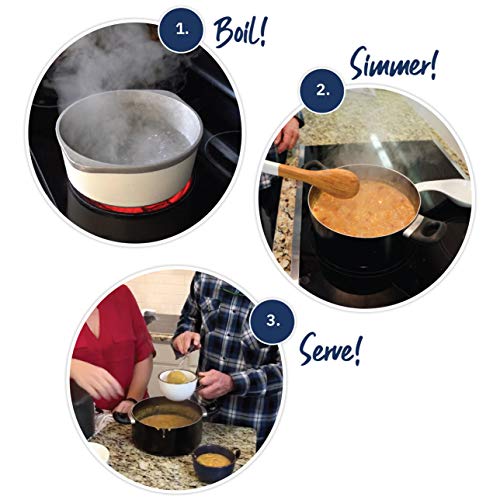 1. Boil!

2. Simmer!

3. Serve!