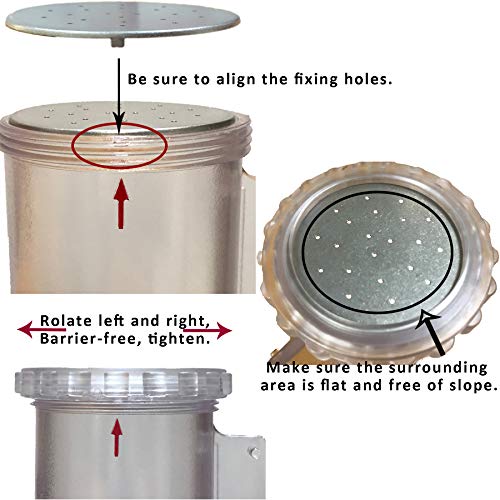 Be sure to align the fixing holes.

Rolate left and right, Barrier-free, tighten.

Make sure the surrounding area is flat and free of slope.