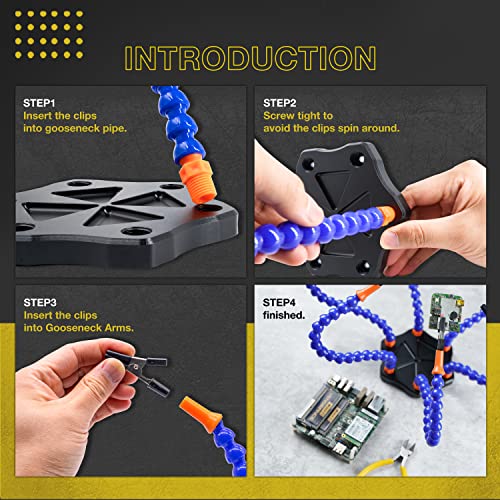 INTRODUCTION

STEP1
Insert the clips into gooseneck pipe.

STEP2
Screw tight to avoid the clips spin around.

STEP3
Insert the clips into Gooseneck Arms.

STEP4
finished.