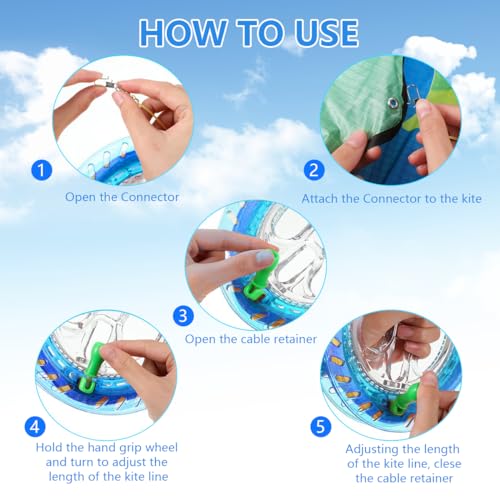 HOW TO USE

1
Open the Connector

2
Attach the Connector to the kite

3
Open the cable retainer

4
Hold the hand grip wheel and turn to adjust the length of the kite line

5
Adjusting the length of the kite line, clese the cable retainer