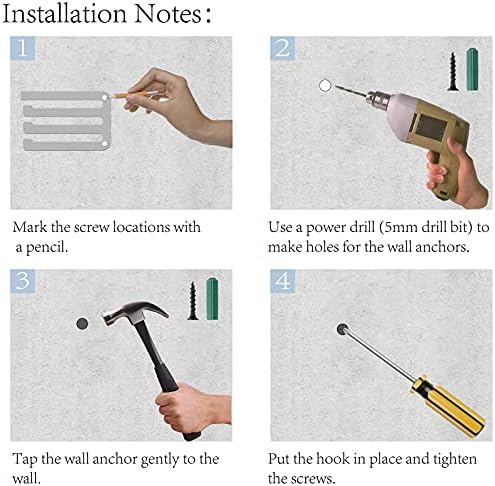 Installation Notes:

1

Mark the screw locations with a pencil.

2

Use a power drill (5mm drill bit) to make holes for the wall anchors.

3

Tap the wall anchor gently to the wall.

4

Put the hook in place and tighten the screws.