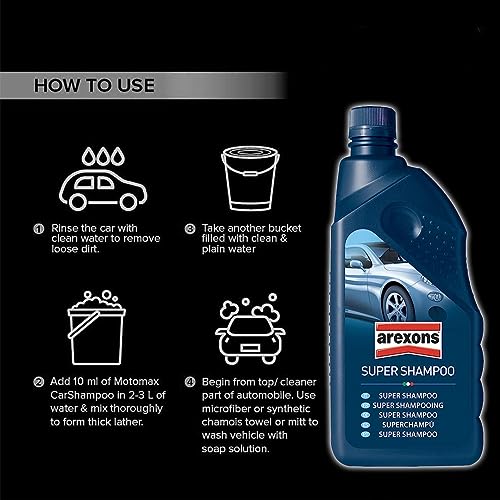 HOW TO USE

① Rinse the car with clean water to remove loose dirt.

③ Take another bucket filled with clean & plain water

② Add 10 ml of Motomax CarShampoo in 2-3 L of water & mix thoroughly to form thick lather.

④ Begin from top/ cleaner part of automobile. Use microfiber or synthetic chamois towel or mitt to wash vehicle with soap solution.

arexons

SUPER SHAMPOO

SUPER SHAMPOO
SUPER SHAMPOOING
SUPER SHAMPOO
SUPERCHAMPÚ
SUPER SHAMPOO