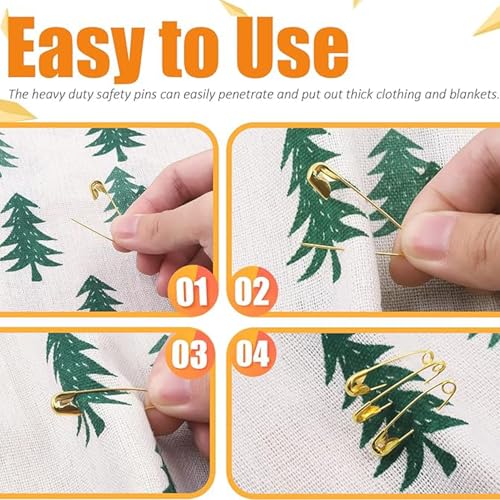 Easy to Use

The heavy duty safety pins can easily penetrate and put out thick clothing and blankets.

01

02

03

04